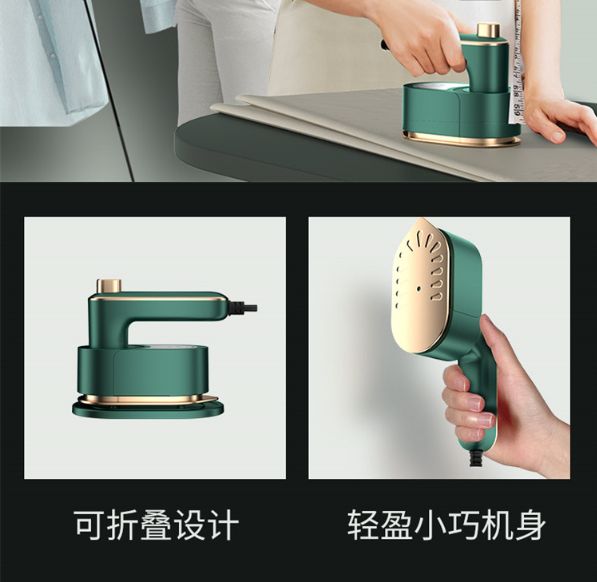 可折叠设计

轻盈小巧机身