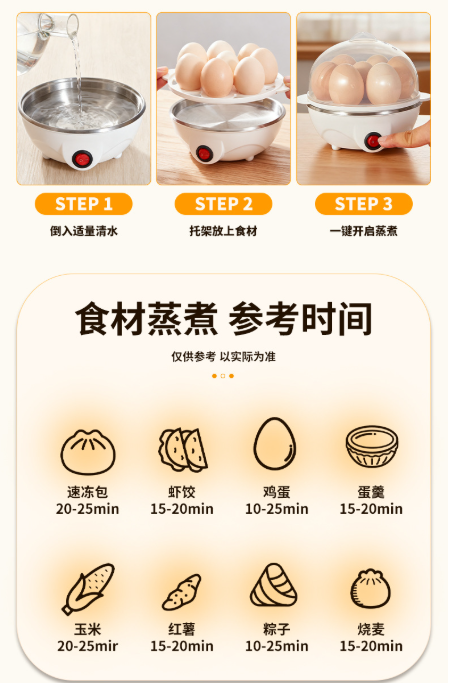 STEP 1
倒入适量清水

STEP 2
托架放上食材

STEP 3
一键开启蒸煮

食材蒸煮 参考时间
仅供参考 以实际为准

速冻包
20-25min

虾饺
15-20min

鸡蛋
10-25min

蛋羹
15-20min

玉米
20-25mir

红薯
15-20min

粽子
10-25min

烧麦
15-20min